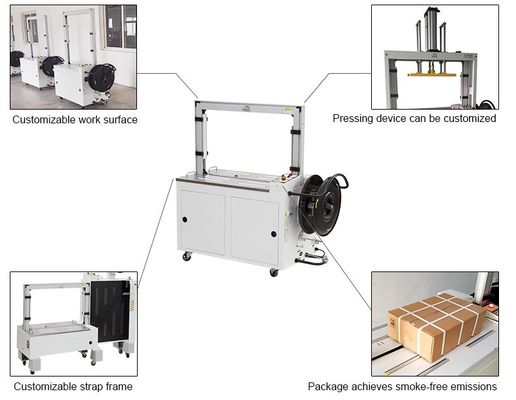 Customizable work surface

Pressing device can be customized

Customizable strap frame

Package achieves smoke-free emissions